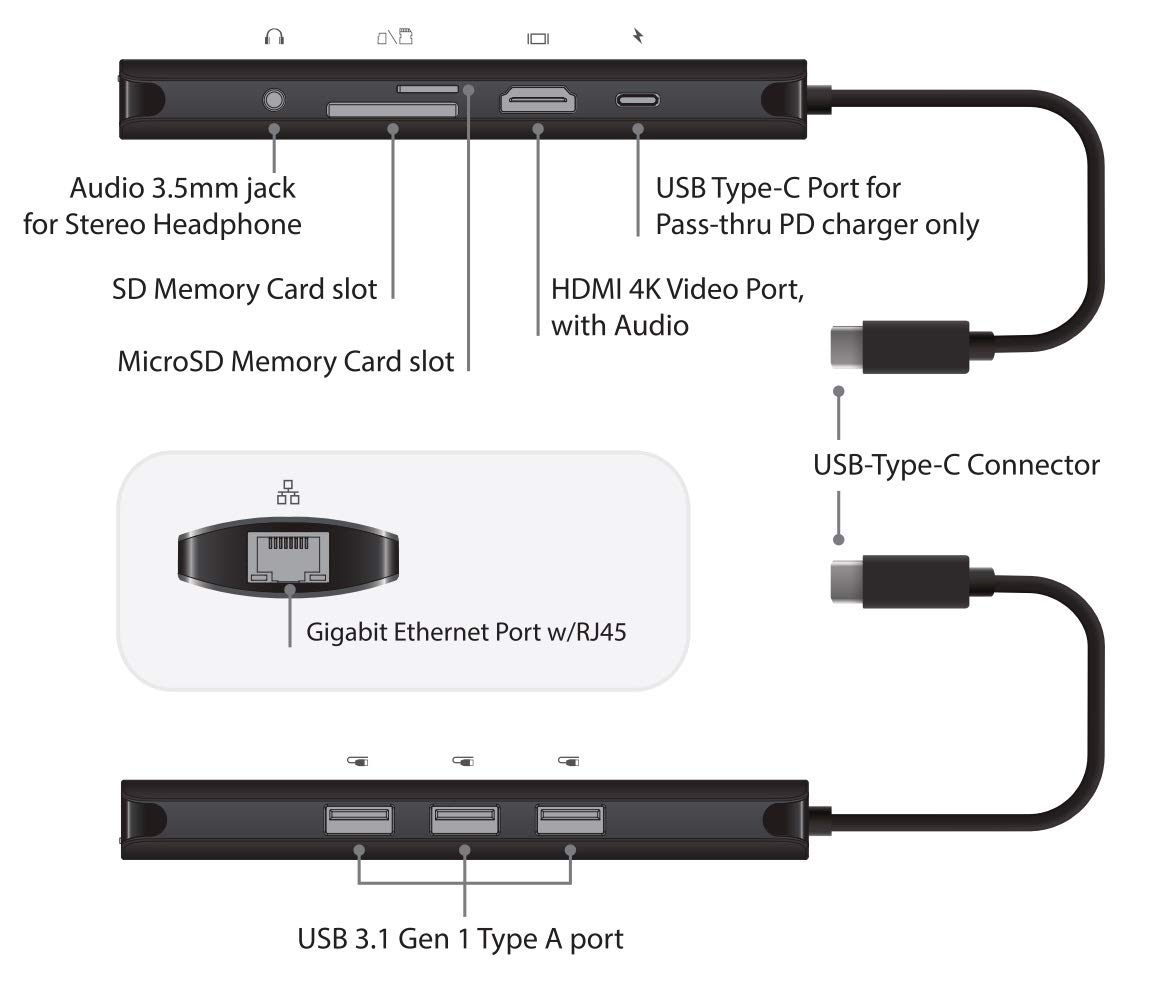 Audio 3.5mm jack for Stereo Headphone

SD Memory Card slot

MicroSD Memory Card slot

HDMI 4K Video Port, with Audio

USB Type-C Port for Pass-thru PD charger only

USB-Type-C Connector

Gigabit Ethernet Port w/RJ45

USB 3.1 Gen 1 Type A port