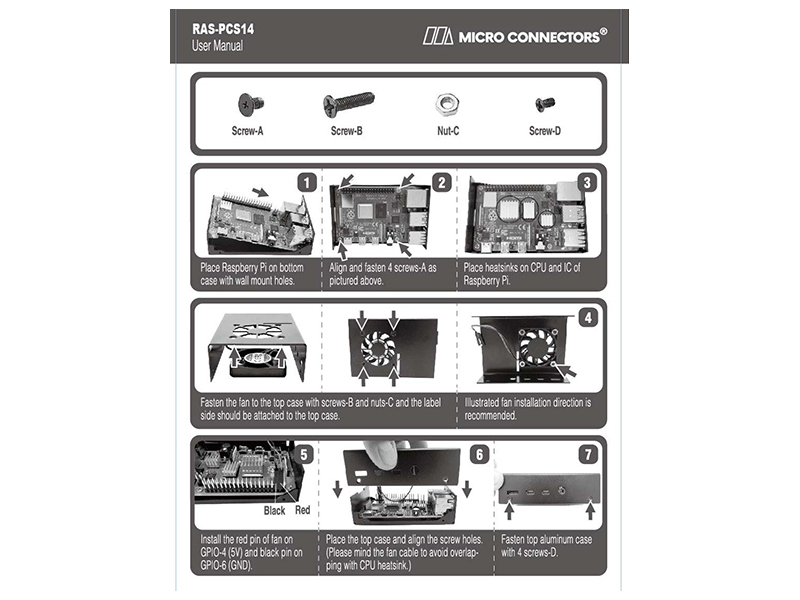 RAS-PCS14
User Manual

MICRO CONNECTORS®

Screw-A
Screw-B
Nut-C
Screw-D

1
Place Raspberry Pi on bottom case with wall mount holes.

2
Align and fasten 4 screws-A as pictured above.

3
Place heatsinks on CPU and IC of Raspberry Pi.

4
Fasten the fan to the top case with screws-B and nuts-C and the label side should be attached to the top case.

Illustrated fan installation direction is recommended.

5
Black
Red
Install the red pin of fan on GPIO-4 (5V) and black pin on GPIO-6 (GND).

6
Place the top case and align the screw holes. (Please mind the fan cable to avoid overlapping with CPU heatsink.)

7
Fasten top aluminum case with 4 screws-D.